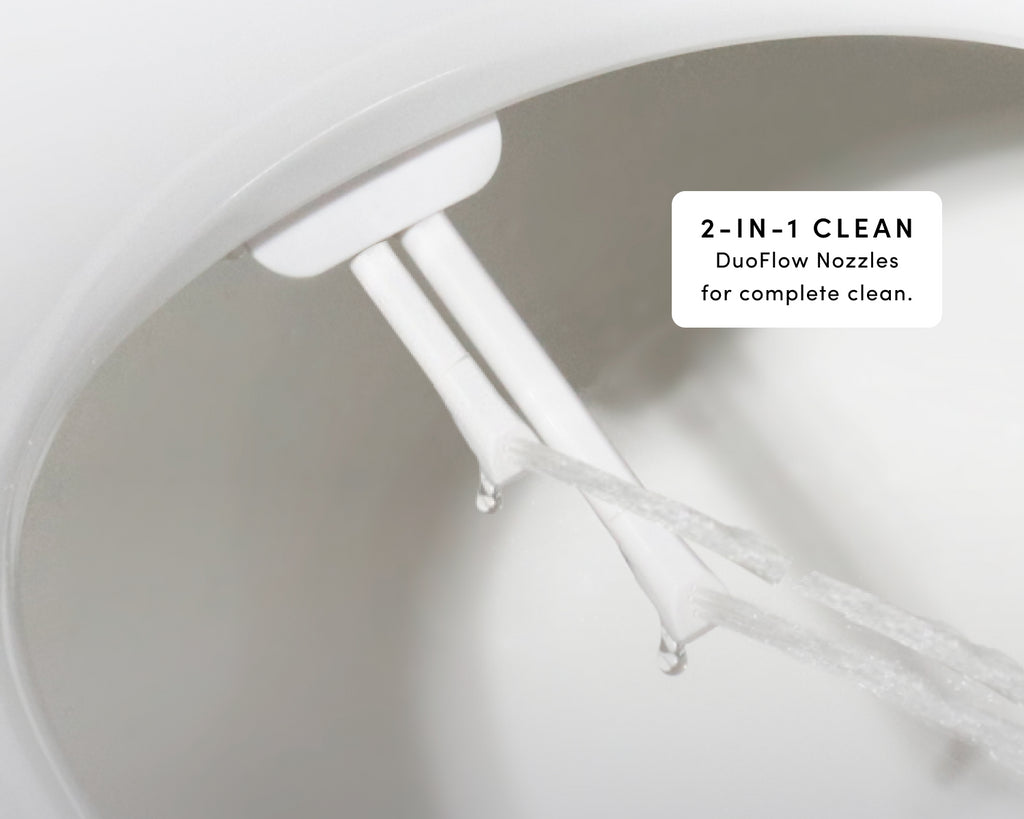 2-IN-1 CLEAN
DuoFlow Nozzles for complete clean.